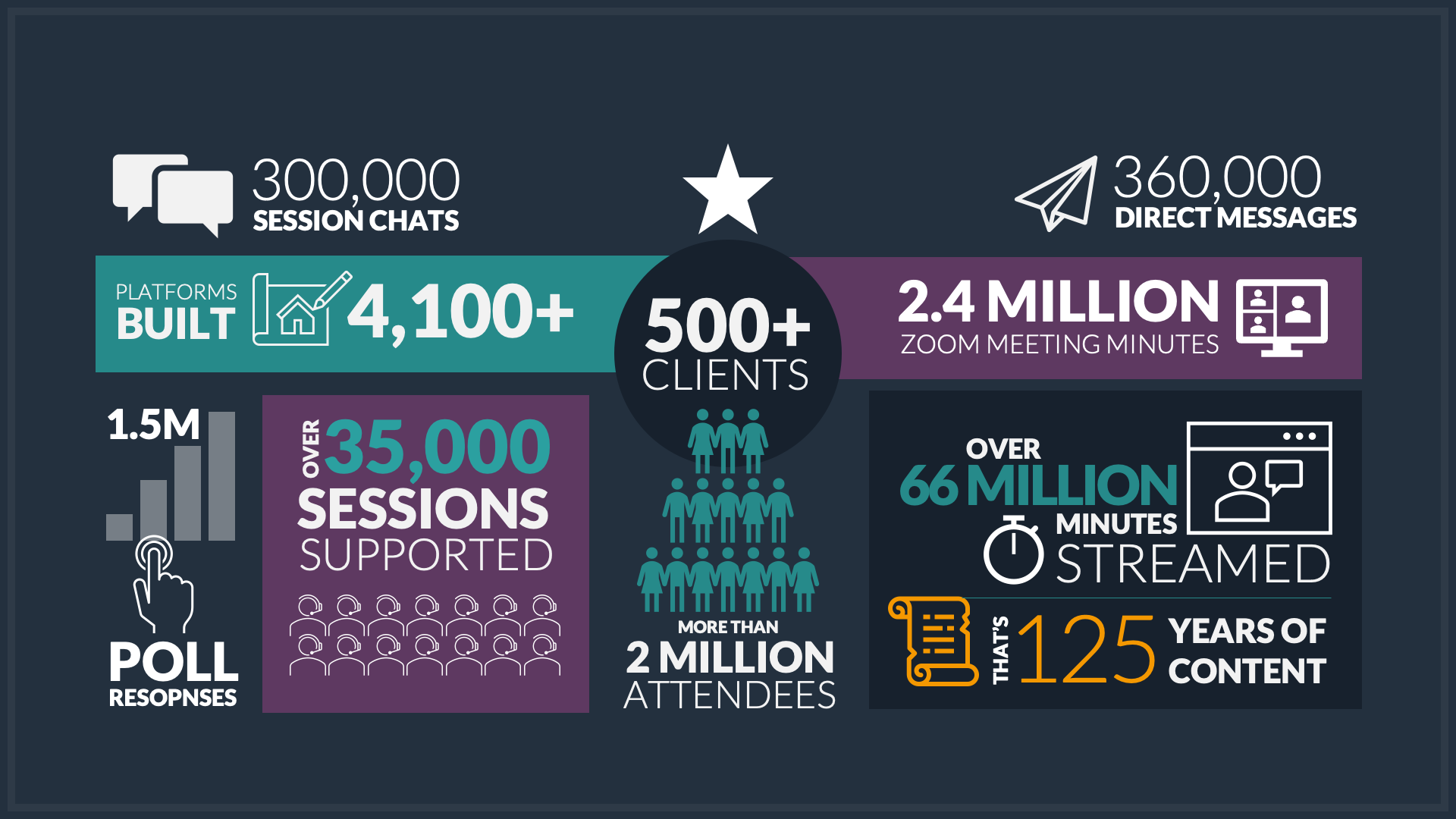 300,000
SESSION CHATS

360,000
DIRECT MESSAGES

PLATFORMS
BUILT
4,100+

500+
CLIENTS

2.4 MILLION
ZOOM MEETING MINUTES

1.5M

POLL
RESOPNSES

OVER
35,000
SESSIONS
SUPPORTED

MORE THAN
2 MILLION
ATTENDEES

OVER
66 MILLION
MINUTES
STREAMED

THAT'S
125
YEARS OF
CONTENT